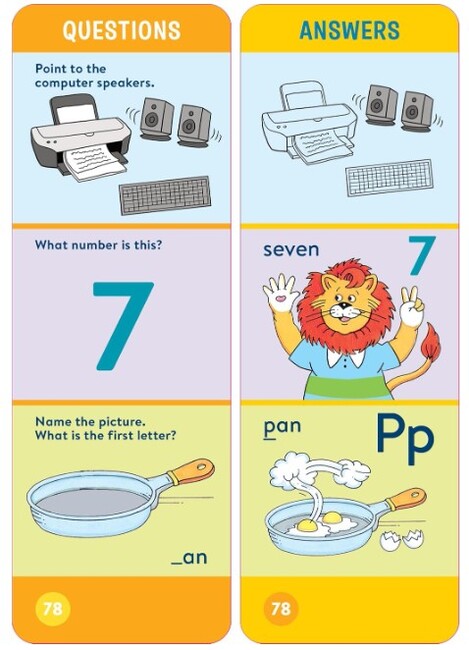 QUESTIONS

Point to the computer speakers.

What number is this?

7

Name the picture. What is the first letter?

_an

78

ANSWERS

seven

7

pan

Pp

78