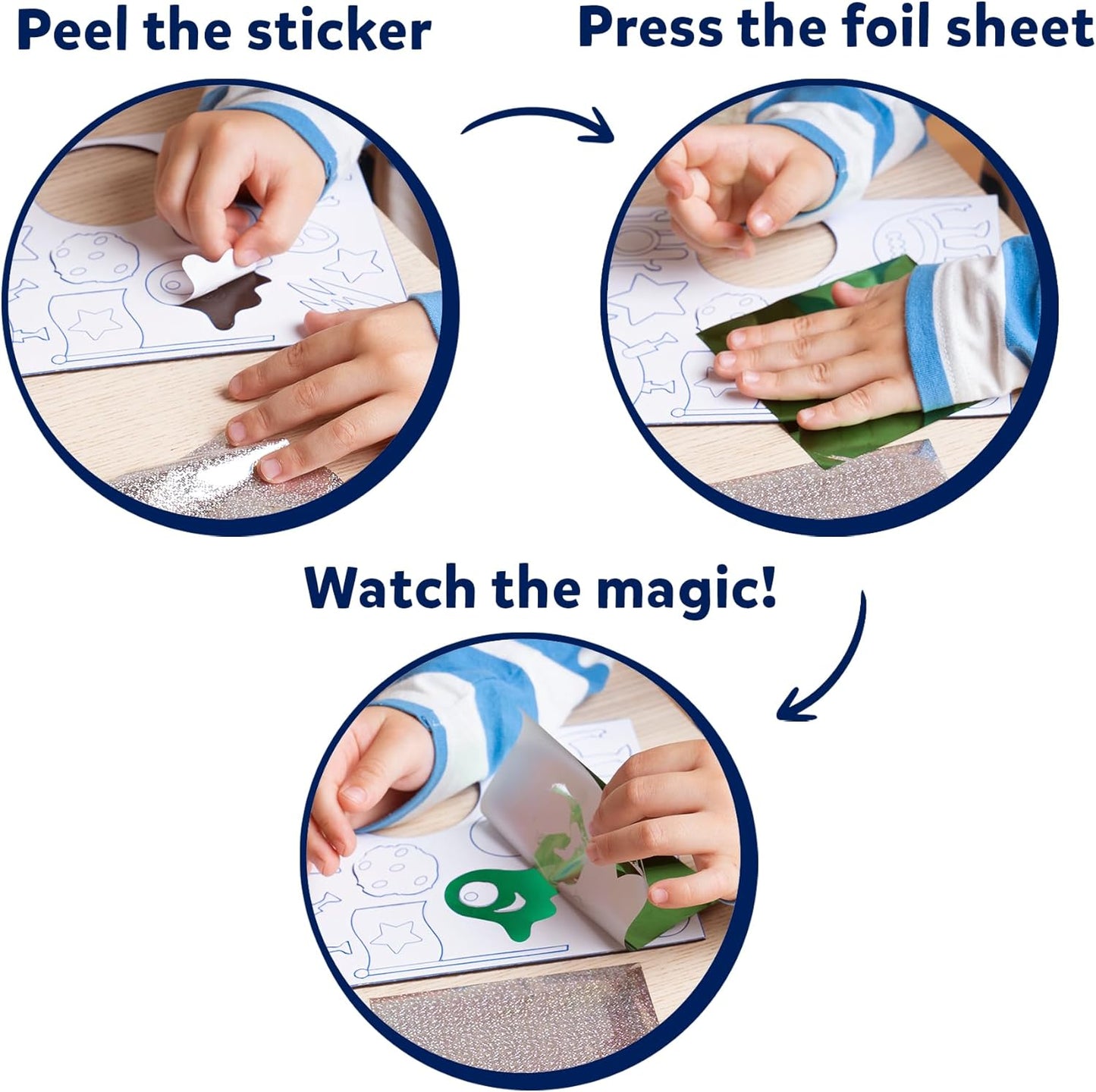 Peel the sticker

Press the foil sheet

Watch the magic!