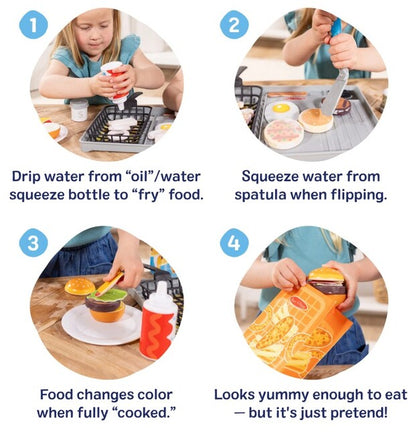 1

Drip water from “oil”/water squeeze bottle to “fry” food.

2

Squeeze water from spatula when flipping.

3

Food changes color when fully “cooked.”

4

Looks yummy enough to eat — but it's just pretend!