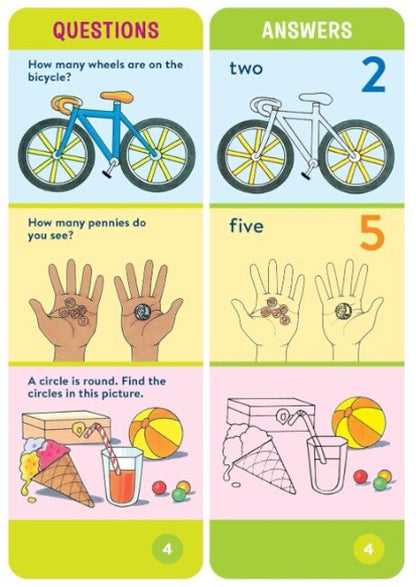 QUESTIONS

How many wheels are on the bicycle?

How many pennies do you see?

A circle is round. Find the circles in this picture.

4

ANSWERS

two 2

five 5

4