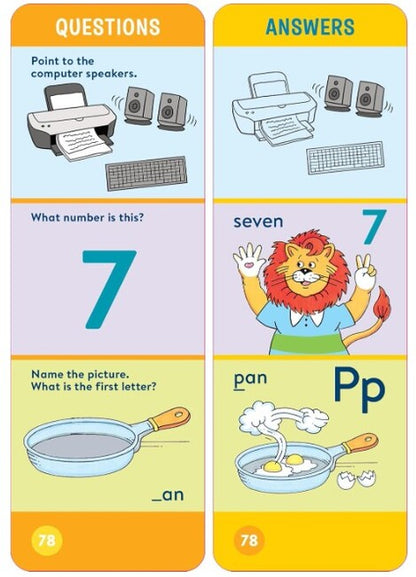 QUESTIONS

Point to the computer speakers.

What number is this?

7

Name the picture. What is the first letter?

_an

78

ANSWERS

seven 7

pan Pp

78